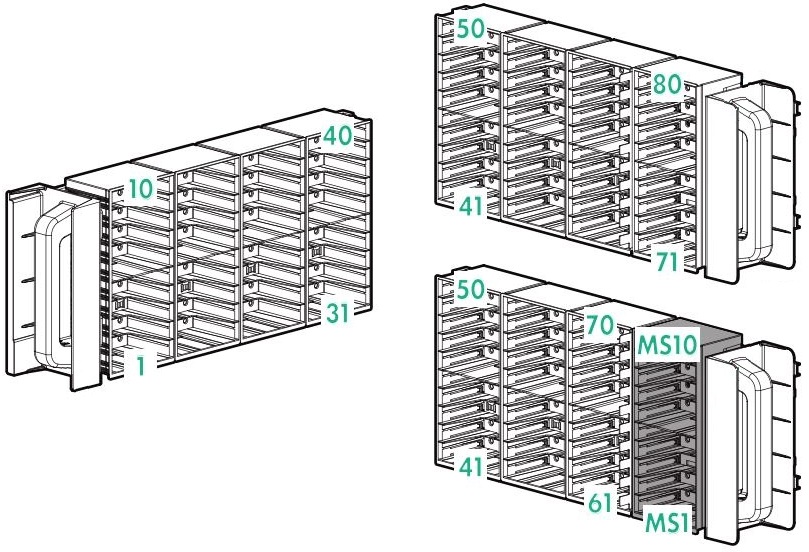 10
40
1
31
50
80
41
71
50
70
MS10
41
61
MS1